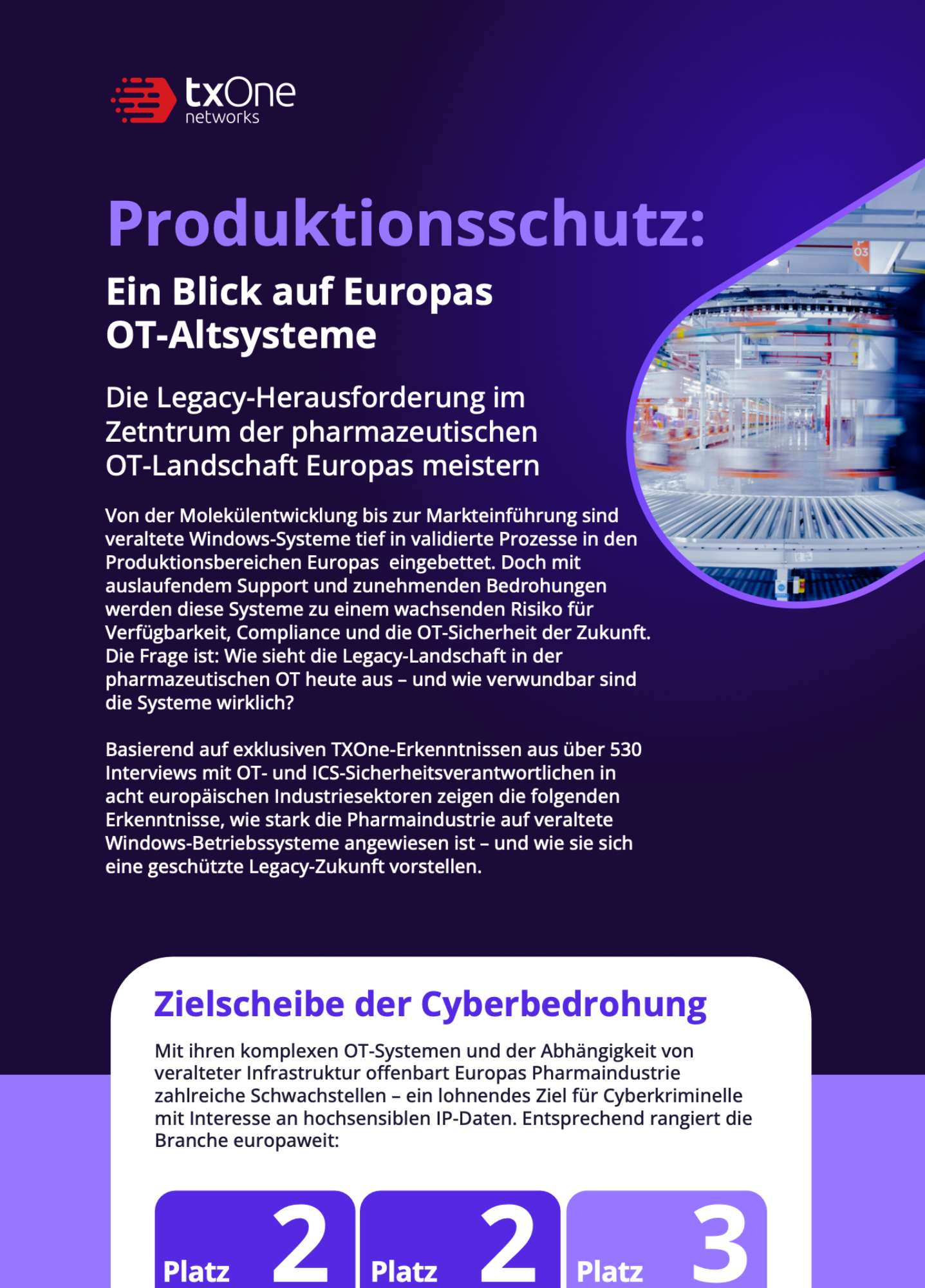 txOne networks

Produktionsschutz:

Ein Blick auf Europas OT-Altsysteme

Die Legacy-Herausforderung im Zetntrum der pharmazeutischen OT-Landschaft Europas meistern

Von der Molekülentwicklung bis zur Markteinführung sind veraltete Windows-Systeme tief in validierte Prozesse in den Produktionsbereichen Europas eingebettet. Doch mit auslaufendem Support und zunehmenden Bedrohungen werden diese Systeme zu einem wachsenden Risiko für Verfügbarkeit, Compliance und die OT-Sicherheit der Zukunft. Die Frage ist: Wie sieht die Legacy-Landschaft in der pharmazeutischen OT heute aus – und wie verwundbar sind die Systeme wirklich?

Basierend auf exklusiven TXOne-Erkenntnissen aus über 530 Interviews mit OT- und ICS-Sicherheitsverantwortlichen in acht europäischen Industriesektoren zeigen die folgenden Erkenntnisse, wie stark die Pharmaindustrie auf veraltete Windows-Betriebssysteme angewiesen ist – und wie sie sich eine geschützte Legacy-Zukunft vorstellen.

Zielscheibe der Cyberbedrohung

Mit ihren komplexen OT-Systemen und der Abhängigkeit von veralteter Infrastruktur offenbart Europas Pharmaindustrie zahlreiche Schwachstellen – ein lohnendes Ziel für Cyberkriminelle mit Interesse an hochsensiblen IP-Daten. Entsprechend rangiert die Branche europaweit:

Platz 2

Platz 2

Platz 3